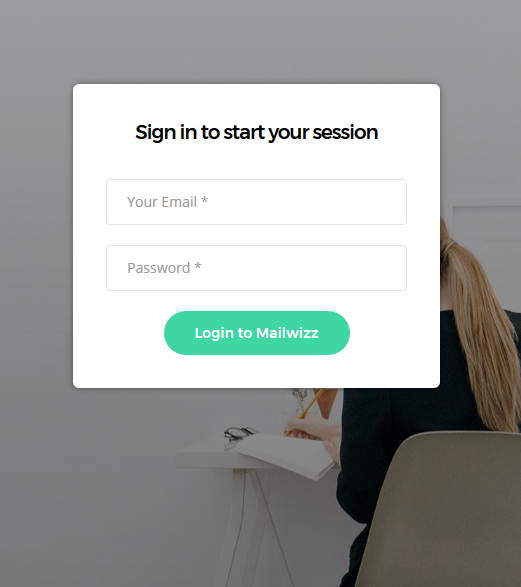 Sign in to start your session

Your Email *

Password *

Login to Mailwizz